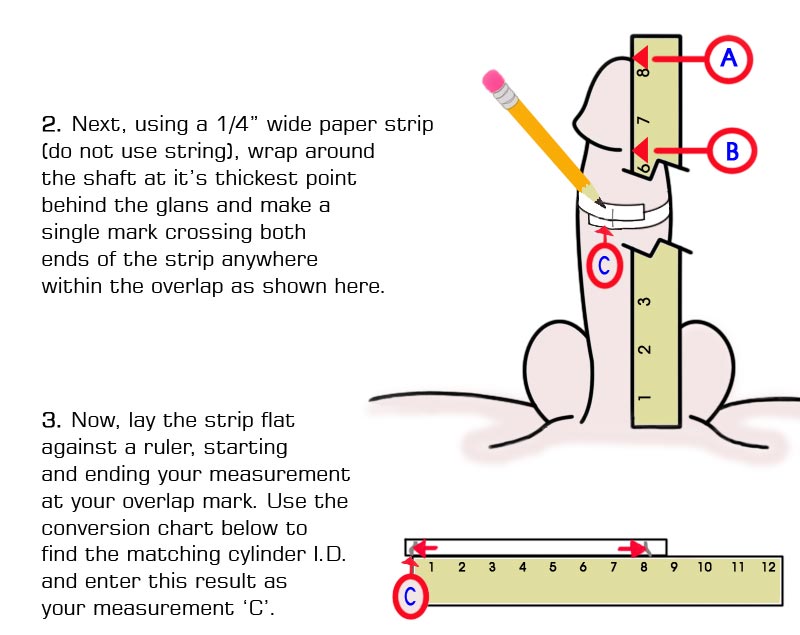 2. Next, using a 1/4" wide paper strip (do not use string), wrap around the shaft at it's thickest point behind the glans and make a single mark crossing both ends of the strip anywhere within the overlap as shown here.

3. Now, lay the strip flat against a ruler, starting and ending your measurement at your overlap mark. Use the conversion chart below to find the matching cylinder I.D. and enter this result as your measurement 'C'.

A

B

C

8
7
6
3
2
1

C

1 2 3 4 5 6 7 8 9 10 11 12